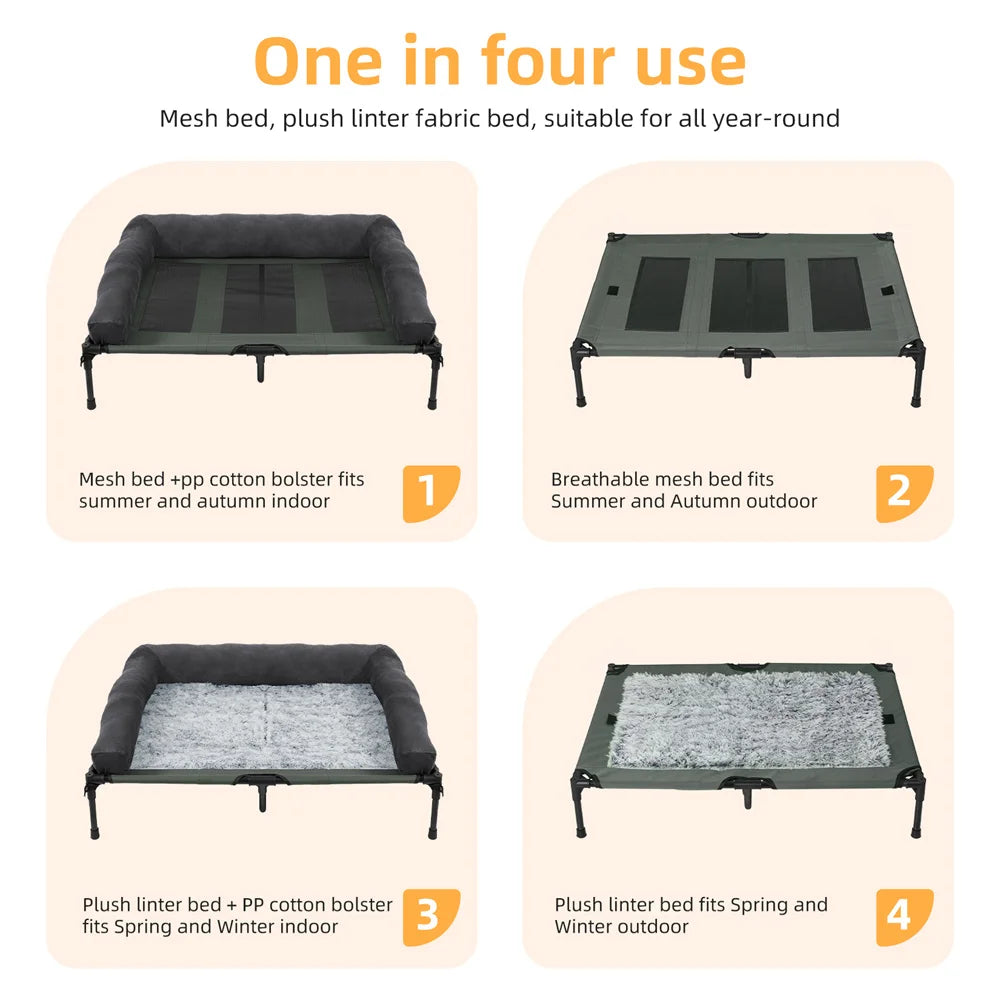 One in four use

Mesh bed, plush linter fabric bed, suitable for all year-round

Mesh bed +pp cotton bolster fits summer and autumn indoor

1

Breathable mesh bed fits Summer and Autumn outdoor

2

Plush linter bed + PP cotton bolster fits Spring and Winter indoor

3

Plush linter bed fits Spring and Winter outdoor

4