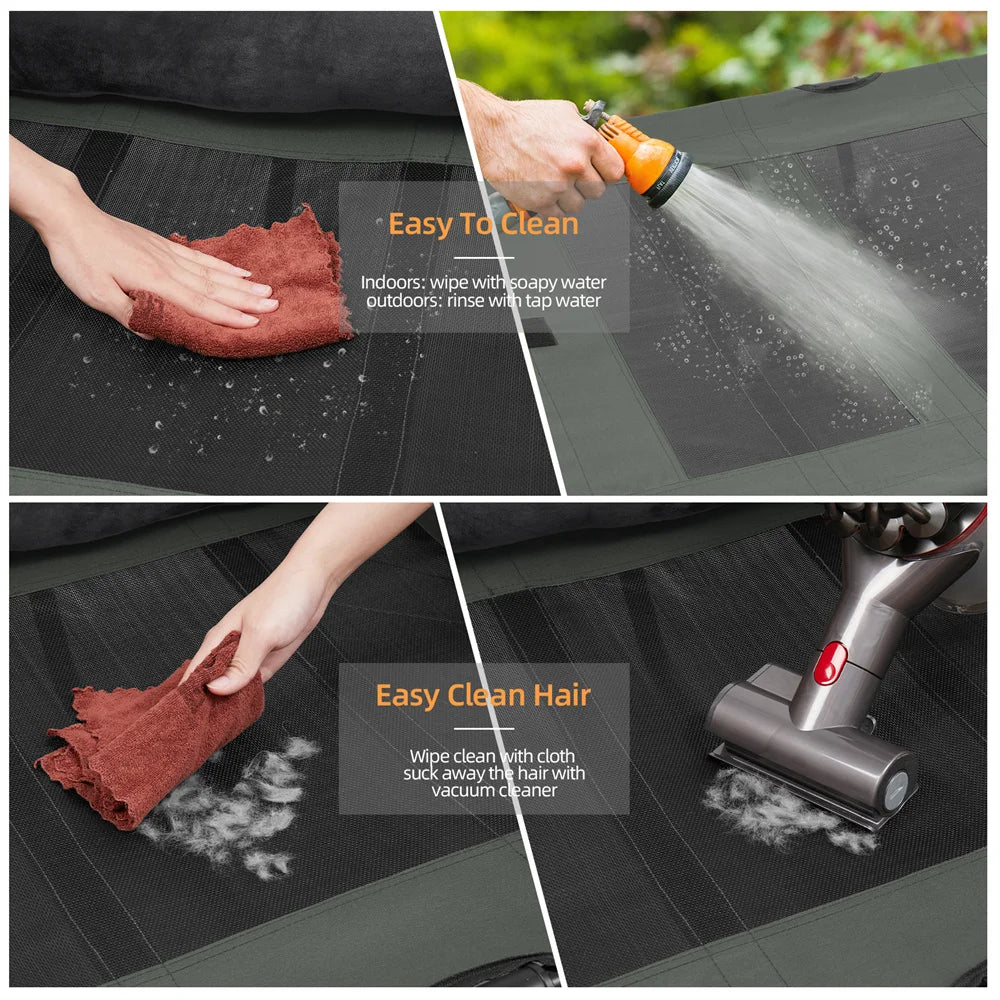 Easy To Clean

Indoors: wipe with soapy water
outdoors: rinse with tap water

Easy Clean Hair

Wipe clean with cloth
suck away the hair with vacuum cleaner