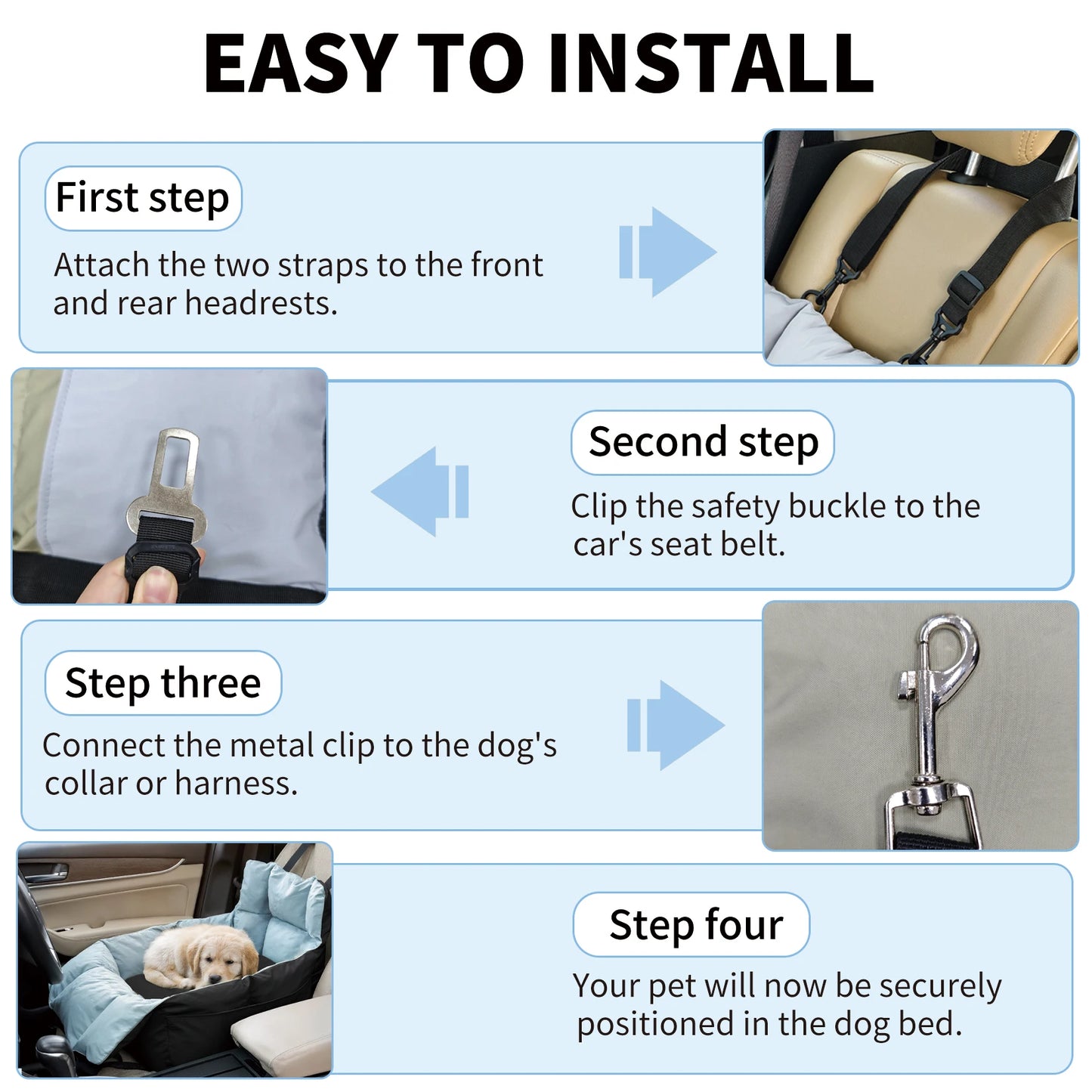 EASY TO INSTALL

First step

Attach the two straps to the front and rear headrests.

Second step

Clip the safety buckle to the car's seat belt.

Step three

Connect the metal clip to the dog's collar or harness.

Step four

Your pet will now be securely positioned in the dog bed.