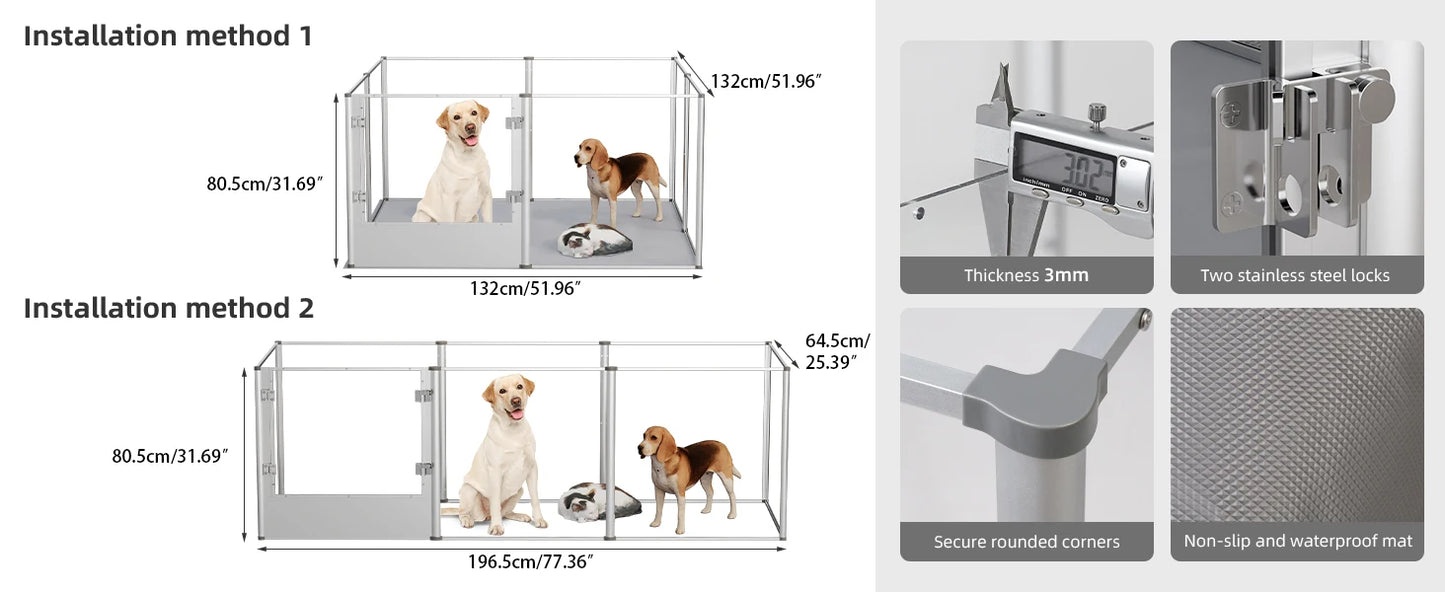 Installation method 1

132cm/51.96″

80.5cm/31.69″

132cm/51.96″

Installation method 2

64.5cm/ 25.39″

80.5cm/31.69″

196.5cm/77.36″

3.02

inch/mm OFF ON ZERO

Thickness 3mm

Two stainless steel locks

Secure rounded corners

Non-slip and waterproof mat